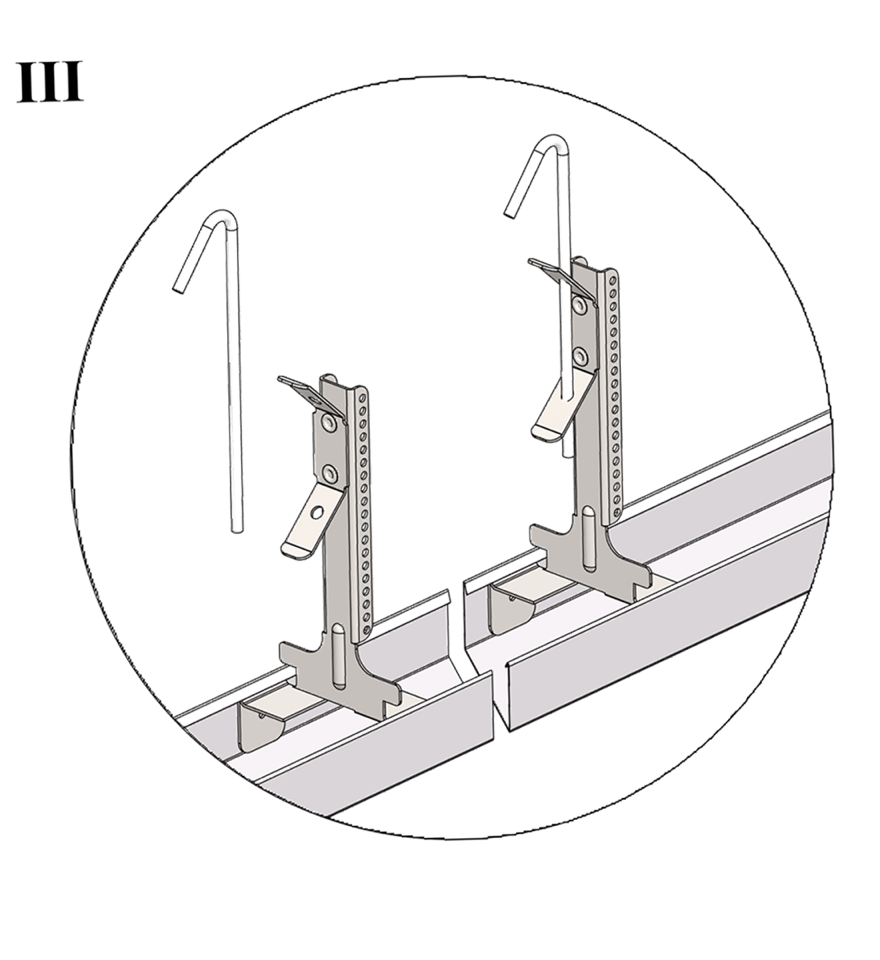 III